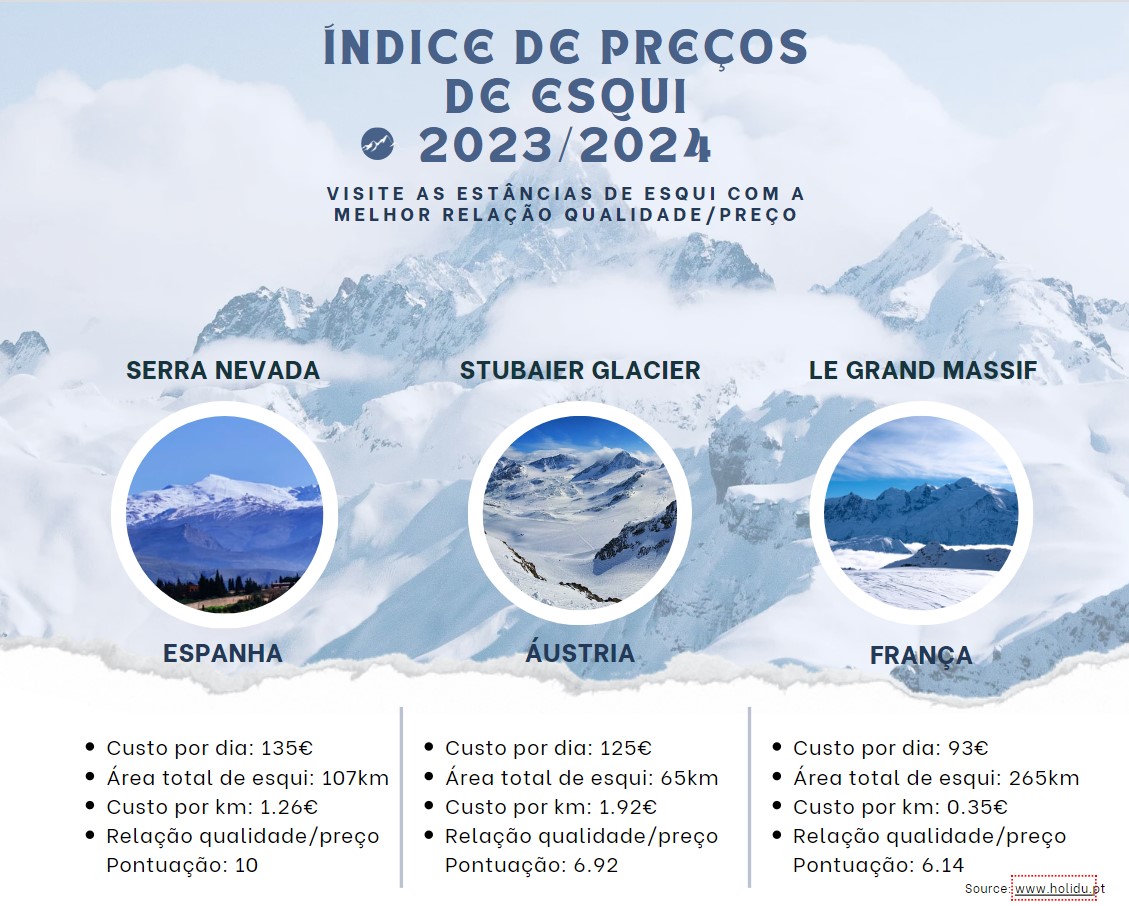 ÍNDICE DE PREÇOS DE ESQUI 2023/2024

VISITE AS ESTÂNCIAS DE ESQUI COM A MELHOR RELAÇÃO QUALIDADE/PREÇO

SERRA NEVADA

ESPANHA

- Custo por dia: 135€
- Área total de esqui: 107km
- Custo por km: 1.26€
- Relação qualidade/preço Pontuação: 10

STUBAIER GLACIER

ÁUSTRIA

- Custo por dia: 125€
- Área total de esqui: 65km
- Custo por km: 1.92€
- Relação qualidade/preço Pontuação: 6.92

LE GRAND MASSIF

FRANÇA

- Custo por dia: 93€
- Área total de esqui: 265km
- Custo por km: 0.35€
- Relação qualidade/preço Pontuação: 6.14

Source: www.holidu.pt